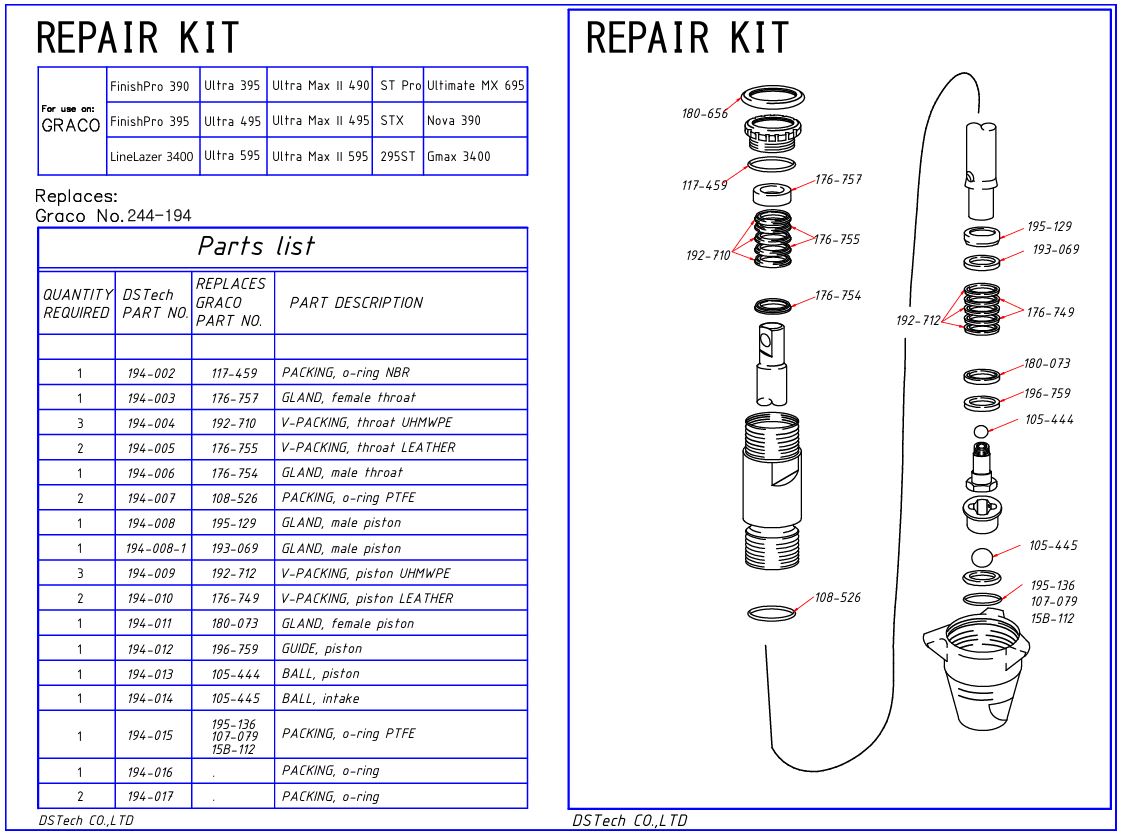 REPAIR KIT

| For use on: GRACO | FinishPro 390 | Ultra 395 | Ultra Max II 490 | ST Pro | Ultimate MX 695 |
|---|---|---|---|---|---|
| | FinishPro 395 | Ultra 495 | Ultra Max II 495 | STX | Nova 390 |
| | LineLazer 3400 | Ultra 595 | Ultra Max II 595 | 295ST | Gmax 3400 |

Replaces:
Graco No. 244-194

Parts list

| QUANTITY REQUIRED | DSTech PART NO. | REPLACES GRACO PART NO. | PART DESCRIPTION |
|---|---|---|---|
| | | | |
| 1 | 194-002 | 117-459 | PACKING, o-ring NBR |
| 1 | 194-003 | 176-757 | GLAND, female throat |
| 3 | 194-004 | 192-710 | V-PACKING, throat UHMWPE |
| 2 | 194-005 | 176-755 | V-PACKING, throat LEATHER |
| 1 | 194-006 | 176-754 | GLAND, male throat |
| 2 | 194-007 | 108-526 | PACKING, o-ring PTFE |
| 1 | 194-008 | 195-129 | GLAND, male piston |
| 1 | 194-008-1 | 193-069 | GLAND, male piston |
| 3 | 194-009 | 192-712 | V-PACKING, piston UHMWPE |
| 2 | 194-010 | 176-749 | V-PACKING, piston LEATHER |
| 1 | 194-011 | 180-073 | GLAND, female piston |
| 1 | 194-012 | 196-759 | GUIDE, piston |
| 1 | 194-013 | 105-444 | BALL, piston |
| 1 | 194-014 | 105-445 | BALL, intake |
| 1 | 194-015 | 195-136 107-079 15B-112 | PACKING, o-ring PTFE |
| 1 | 194-016 | . | PACKING, o-ring |
| 2 | 194-017 | . | PACKING, o-ring |

DSTech CO.,LTD

REPAIR KIT

180-656
117-459
176-757
192-710
176-755
176-754
108-526
195-129
193-069
192-712
176-749
180-073
196-759
105-444
105-445
195-136
107-079
15B-112

DSTech CO.,LTD